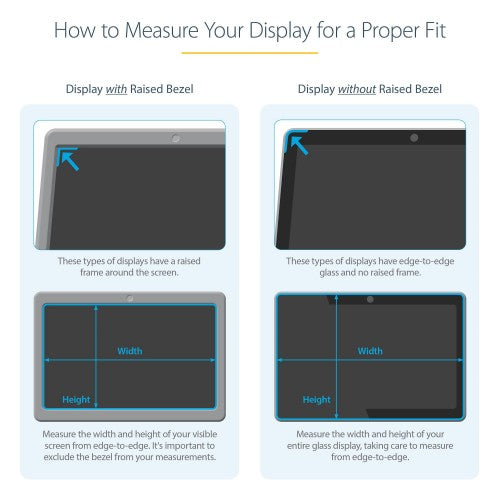 How to Measure Your Display for a Proper Fit

Display with Raised Bezel

These types of displays have a raised frame around the screen.

Width

Height

Measure the width and height of your visible screen from edge-to-edge. It's important to exclude the bezel from your measurements.

Display without Raised Bezel

These types of displays have edge-to-edge glass and no raised frame.

Width

Height

Measure the width and height of your entire glass display, taking care to measure from edge-to-edge.