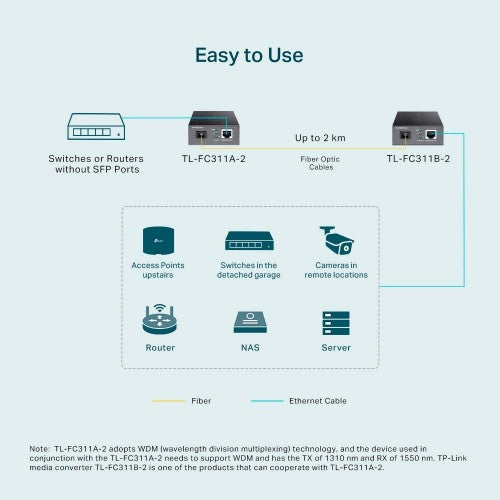 Easy to Use

Switches or Routers without SFP Ports

TL-FC311A-2

Up to 2 km

Fiber Optic Cables

TL-FC311B-2

Access Points upstairs

Switches in the detached garage

Cameras in remote locations

Router

NAS

Server

Fiber

Ethernet Cable

Note: TL-FC311A-2 adopts WDM (wavelength division multiplexing) technology, and the device used in conjunction with the TL-FC311A-2 needs to support WDM and has the TX of 1310 nm and RX of 1550 nm. TP-Link media converter TL-FC311B-2 is one of the products that can cooperate with TL-FC311A-2.