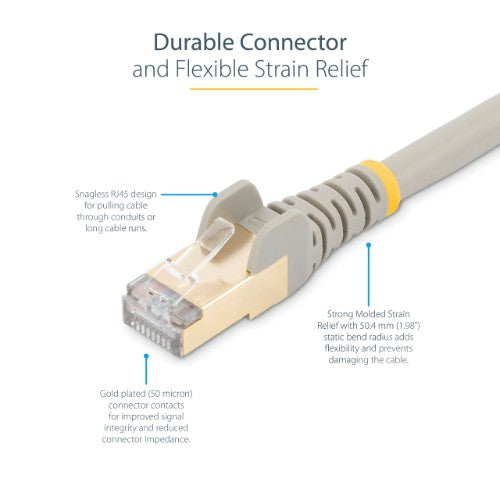 Durable Connector
and Flexible Strain Relief

Snagless RJ45 design for pulling cable through conduits or long cable runs.

Strong Molded Strain Relief with 50.4 mm (1.98") static bend radius adds flexibility and prevents damaging the cable.

Gold plated (50 micron) connector contacts for improved signal integrity and reduced connector impedance.