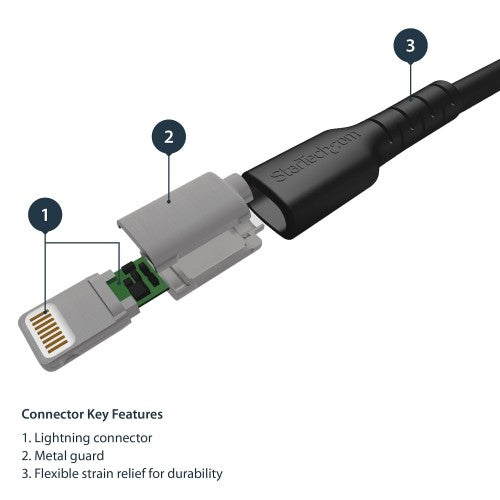 3

2

StarTech.com

1

Connector Key Features

1. Lightning connector
2. Metal guard
3. Flexible strain relief for durability