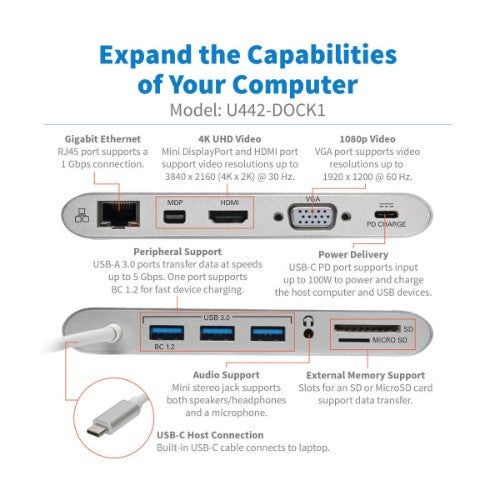 Expand the Capabilities of Your Computer
Model: U442-DOCK1

Gigabit Ethernet
RJ45 port supports a 1 Gbps connection.

4K UHD Video
Mini DisplayPort and HDMI port support video resolutions up to 3840 x 2160 (4K x 2K) @ 30 Hz.

1080p Video
VGA port supports video resolutions up to 1920 x 1200 @ 60 Hz.

MDP
HDMI
VGA
PD CHARGE

Peripheral Support
USB-A 3.0 ports transfer data at speeds up to 5 Gbps. One port supports BC 1.2 for fast device charging.

Power Delivery
USB-C PD port supports input up to 100W to power and charge the host computer and USB devices.

USB 3.0
BC 1.2
SD
MICRO SD

Audio Support
Mini stereo jack supports both speakers/headphones and a microphone.

External Memory Support
Slots for an SD or MicroSD card support data transfer.

USB-C Host Connection
Built-in USB-C cable connects to laptop.