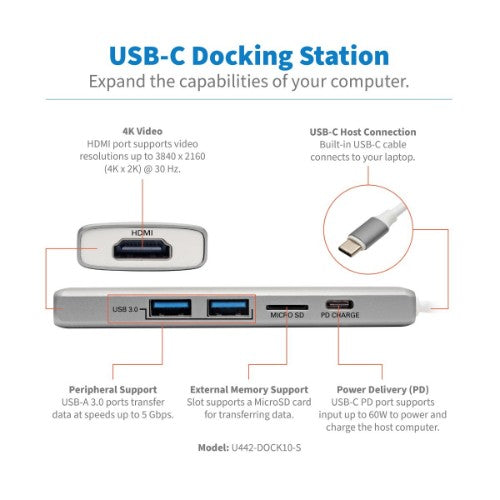 USB-C Docking Station
Expand the capabilities of your computer.

4K Video
HDMI port supports video resolutions up to 3840 x 2160 (4K x 2K) @ 30 Hz.

USB-C Host Connection
Built-in USB-C cable connects to your laptop.

HDMI

USB 3.0

MICRO SD

PD CHARGE

Peripheral Support
USB-A 3.0 ports transfer data at speeds up to 5 Gbps.

External Memory Support
Slot supports a MicroSD card for transferring data.

Power Delivery (PD)
USB-C PD port supports input up to 60W to power and charge the host computer.

Model: U442-DOCK10-S