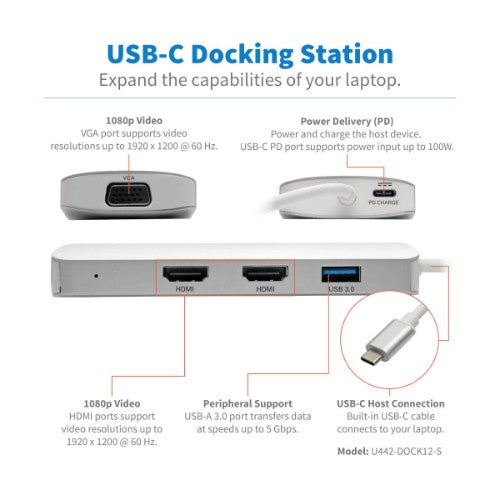 USB-C Docking Station

Expand the capabilities of your laptop.

1080p Video

VGA port supports video resolutions up to 1920 x 1200 @ 60 Hz.

Power Delivery (PD)

Power and charge the host device. USB-C PD port supports power input up to 100W.

VGA

PD CHARGE

HDMI

HDMI

USB 3.0

1080p Video

HDMI ports support video resolutions up to 1920 x 1200 @ 60 Hz.

Peripheral Support

USB-A 3.0 port transfers data at speeds up to 5 Gbps.

USB-C Host Connection

Built-in USB-C cable connects to your laptop.

Model: U442-DOCK12-S